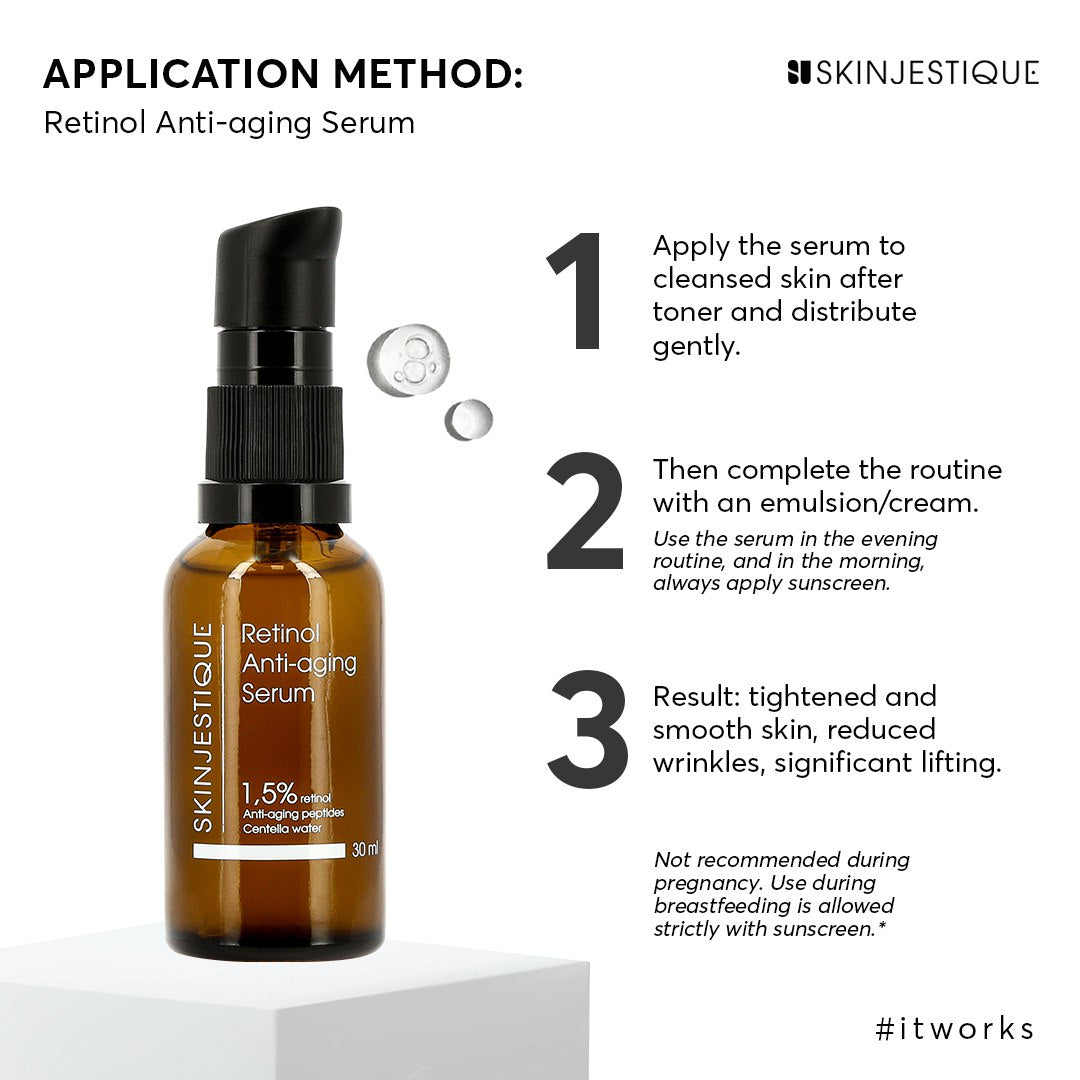 APPLICATION METHOD:
Retinol Anti-aging Serum

SKINJESTIQUE

SKINJESTIQUE
Retinol Anti-aging Serum
1,5% retinol
Anti-aging peptides
Centella water
30 ml

1 Apply the serum to cleansed skin after toner and distribute gently.

2 Then complete the routine with an emulsion/cream.
Use the serum in the evening routine, and in the morning, always apply sunscreen.

3 Result: tightened and smooth skin, reduced wrinkles, significant lifting.

Not recommended during pregnancy. Use during breastfeeding is allowed strictly with sunscreen.*

#itworks