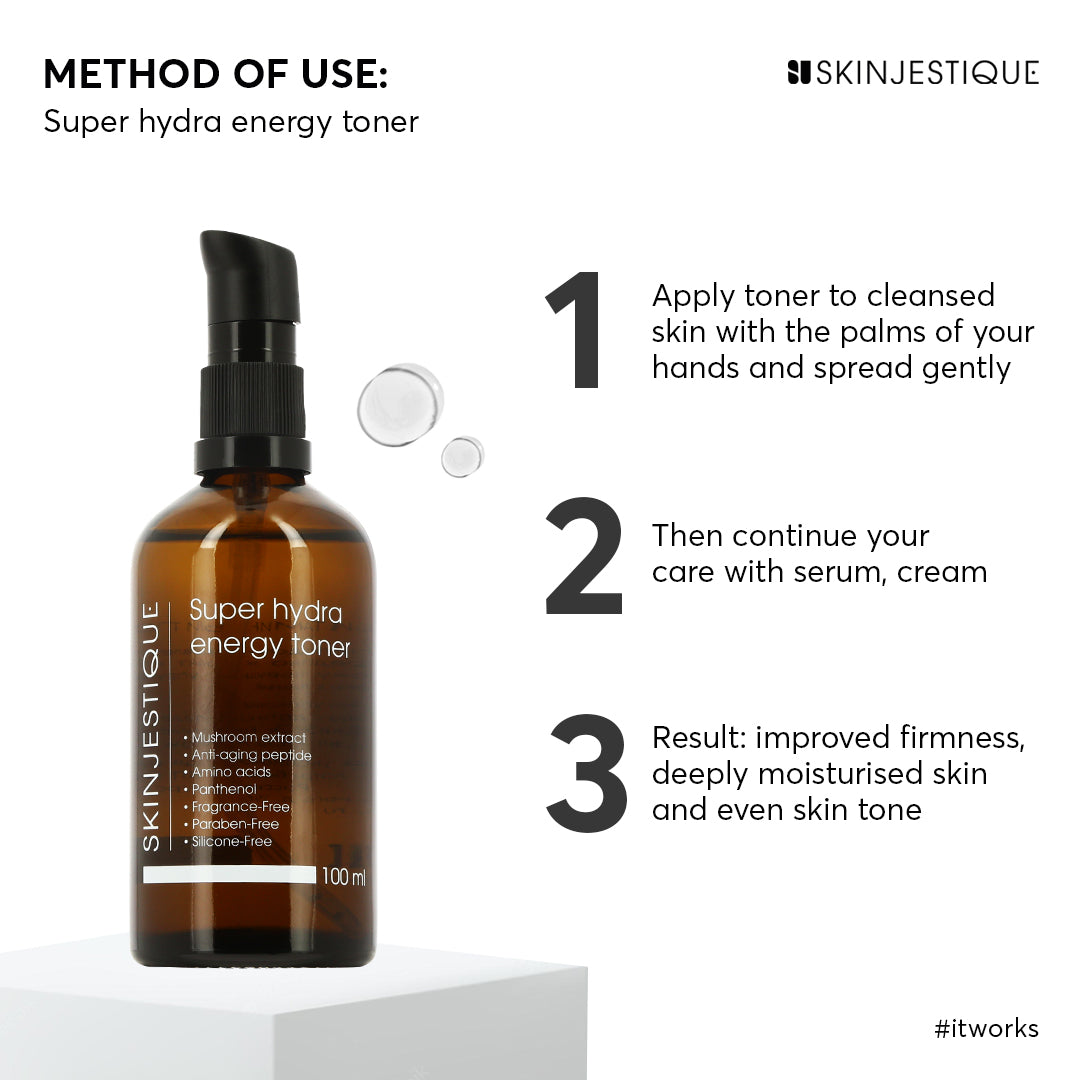 METHOD OF USE:
Super hydra energy toner

SKINJESTIQUE

SKINJESTIQUE

Super hydra energy toner

• Mushroom extract
• Anti-aging peptide
• Amino acids
• Panthenol
• Fragrance-Free
• Paraben-Free
• Silicone-Free

100 ml

1 Apply toner to cleansed skin with the palms of your hands and spread gently

2 Then continue your care with serum, cream

3 Result: improved firmness, deeply moisturised skin and even skin tone

#itworks