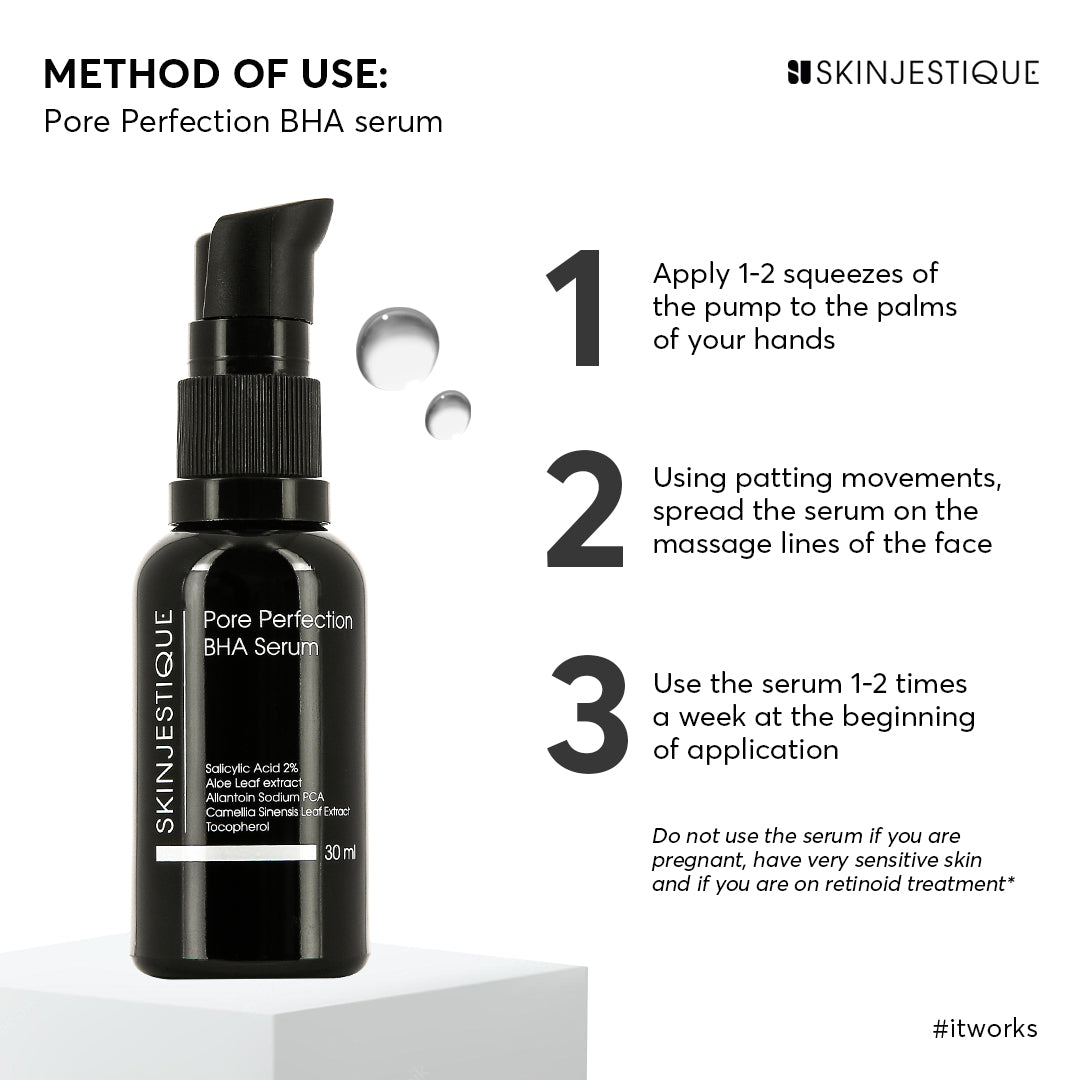 METHOD OF USE:
Pore Perfection BHA serum

SKINJESTIQUE

SKINJESTIQUE
Pore Perfection BHA Serum

Salicylic Acid 2%
Aloe Leaf extract
Allantoin Sodium PCA
Camellia Sinensis Leaf Extract
Tocopherol

30 ml

1 Apply 1-2 squeezes of the pump to the palms of your hands

2 Using patting movements, spread the serum on the massage lines of the face

3 Use the serum 1-2 times a week at the beginning of application

Do not use the serum if you are pregnant, have very sensitive skin and if you are on retinoid treatment*

#itworks