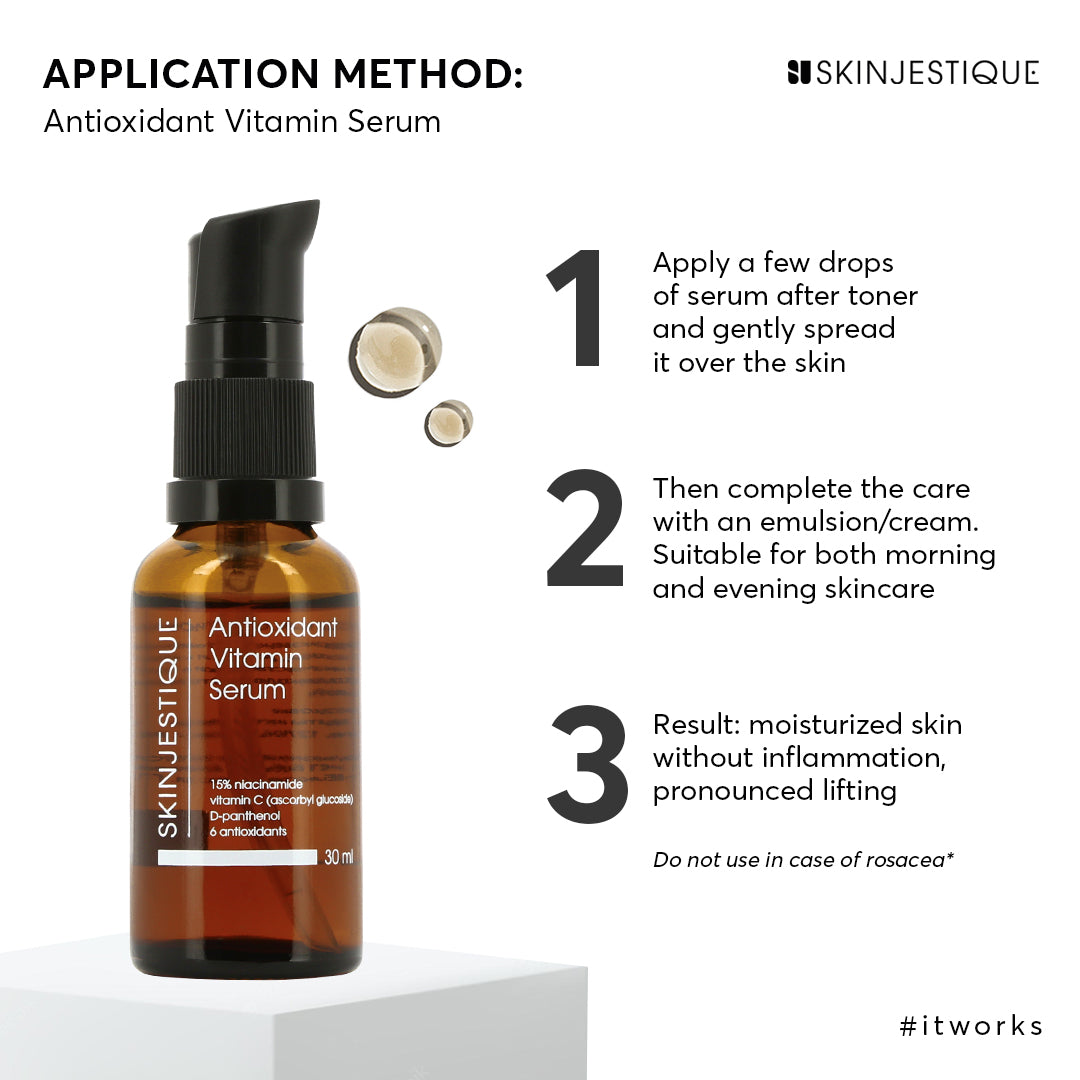 APPLICATION METHOD:
Antioxidant Vitamin Serum

SKINJESTIQUE

SKINJESTIQUE
Antioxidant Vitamin Serum

15% niacinamide
vitamin C (ascorbyl glucoside)
D-panthenol
6 antioxidants

30 ml

1 Apply a few drops of serum after toner and gently spread it over the skin

2 Then complete the care with an emulsion/cream. Suitable for both morning and evening skincare

3 Result: moisturized skin without inflammation, pronounced lifting

Do not use in case of rosacea*

#itworks